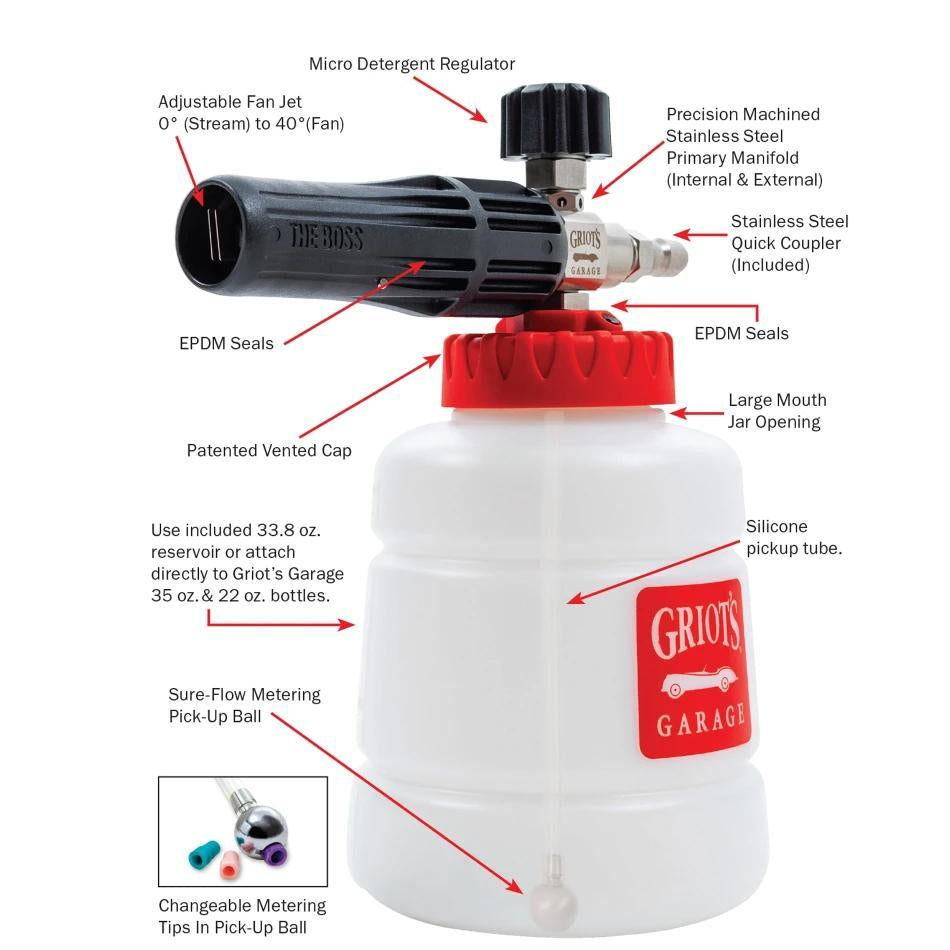 Micro Detergent Regulator

Adjustable Fan Jet
0° (Stream) to 40°(Fan)

Precision Machined Stainless Steel Primary Manifold (Internal & External)

THE BOSS

GRIOT'S
GARAGE

Stainless Steel Quick Coupler (Included)

EPDM Seals

EPDM Seals

Large Mouth Jar Opening

Patented Vented Cap

Use included 33.8 oz. reservoir or attach directly to Griot's Garage 35 oz. & 22 oz. bottles.

Silicone pickup tube.

GRIOT'S
GARAGE

Sure-Flow Metering Pick-Up Ball

Changeable Metering Tips In Pick-Up Ball